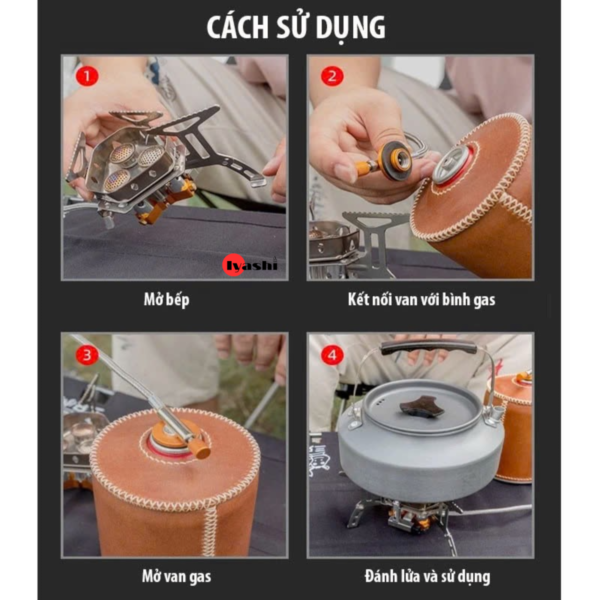 CÁCH SỬ DỤNG

1

Iyashi

Mở bếp

2

Kết nối van với bình gas

3

Mở van gas

4

Đánh lửa và sử dụng